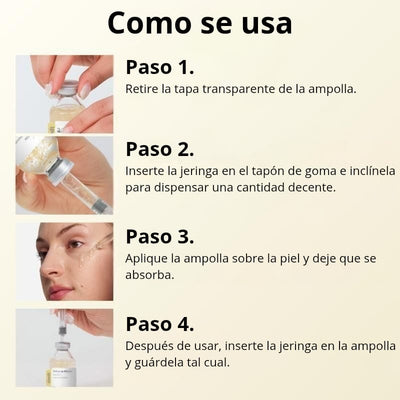 Como se usa

Paso 1.
Retire la tapa transparente de la ampolla.

Paso 2.
Inserte la jeringa en el tapón de goma e inclínela para dispensar una cantidad decente.

Paso 3.
Aplique la ampolla sobre la piel y deje que se absorba.

Paso 4.
Después de usar, inserte la jeringa en la ampolla y guárdela tal cual.